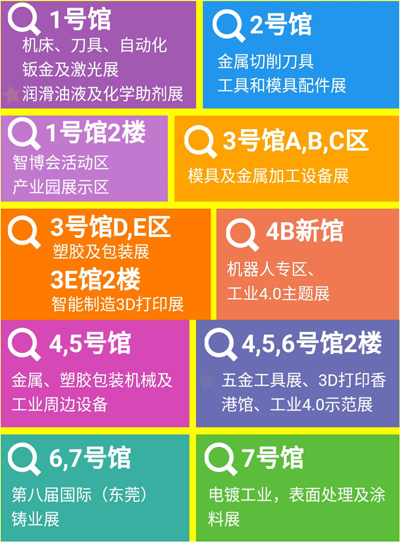 1号馆

机床、刀具、自动化
钣金及激光展
润滑油液及化学助剂展

2号馆

金属切削刀具
工具和模具配件展

1号馆2楼

智博会活动区
产业园展示区

3号馆A,B,C区

模具及金属加工设备展

3号馆D,E区

塑胶及包装展

3E馆2楼

智能制造3D打印展

4B新馆

机器人专区、
工业4.0主题展

4,5号馆

金属、塑胶包装机械及工业周边设备

4,5,6号馆2楼

五金工具展、3D打印香港馆、工业4.0示范展

6,7号馆

第八届国际（东莞）铸业展

7号馆

电镀工业，表面处理及涂料展